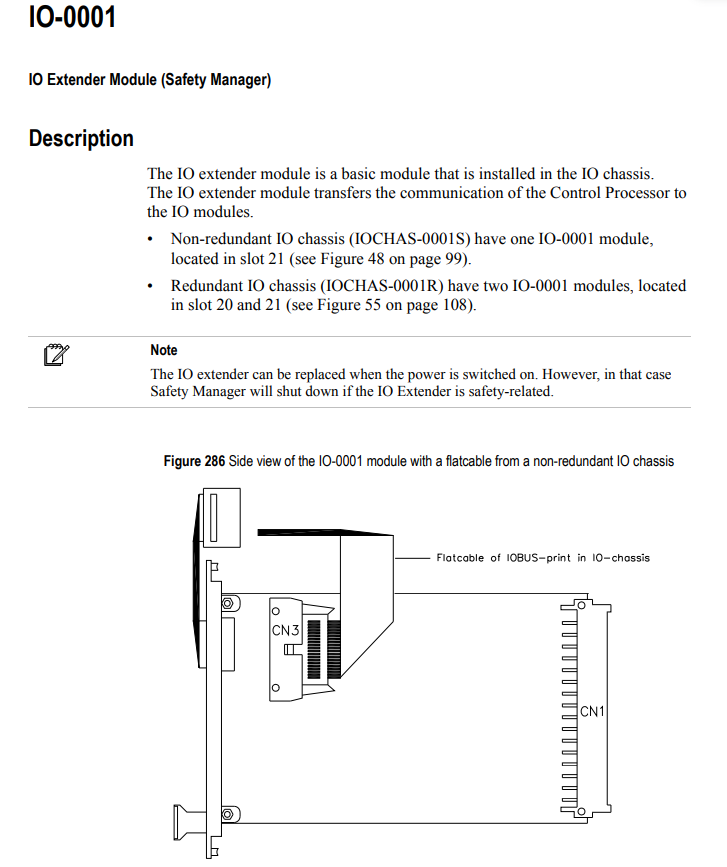 IO-0001

IO Extender Module (Safety Manager)

Description

The IO extender module is a basic module that is installed in the IO chassis. The IO extender module transfers the communication of the Control Processor to the IO modules.

• Non-redundant IO chassis (IOCHAS-0001S) have one IO-0001 module, located in slot 21 (see Figure 48 on page 99).

• Redundant IO chassis (IOCHAS-0001R) have two IO-0001 modules, located in slot 20 and 21 (see Figure 55 on page 108).

Note

The IO extender can be replaced when the power is switched on. However, in that case Safety Manager will shut down if the IO Extender is safety-related.

Figure 286 Side view of the IO-0001 module with a flatcable from a non-redundant IO chassis

Flatcable of IOBUS-print in IO-chassis

CN3

CN1