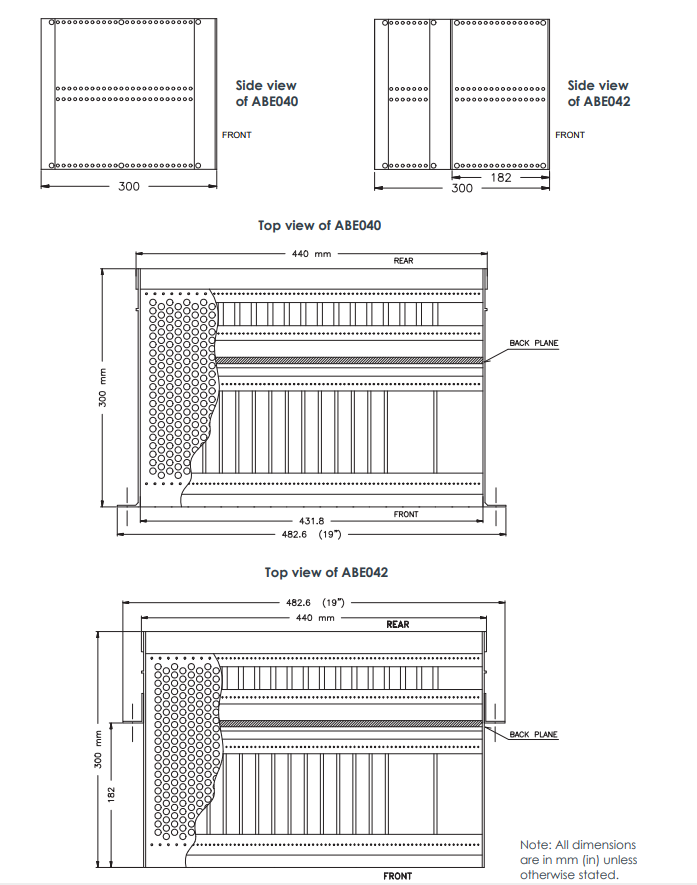 Side view of ABE040

FRONT

300

Side view of ABE042

FRONT

182

300

Top view of ABE040

440 mm

REAR

BACK PLANE

300 mm

FRONT

431.8

482.6 (19")

Top view of ABE042

482.6 (19")

440 mm

REAR

BACK PLANE

300 mm

182

FRONT

Note: All dimensions are in mm (in) unless otherwise stated.